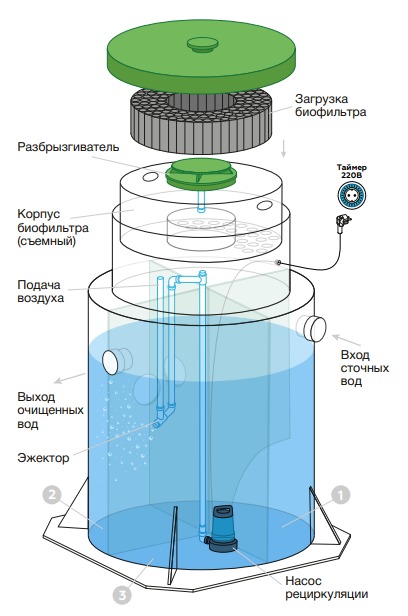 Загрузка биофильтра

Разбрызгиватель

Таймер 220В

Корпус биофильтра (съемный)

Подача воздуха

Вход сточных вод

Выход очищенных вод

Эжектор

2

1

3

Насос рециркуляции